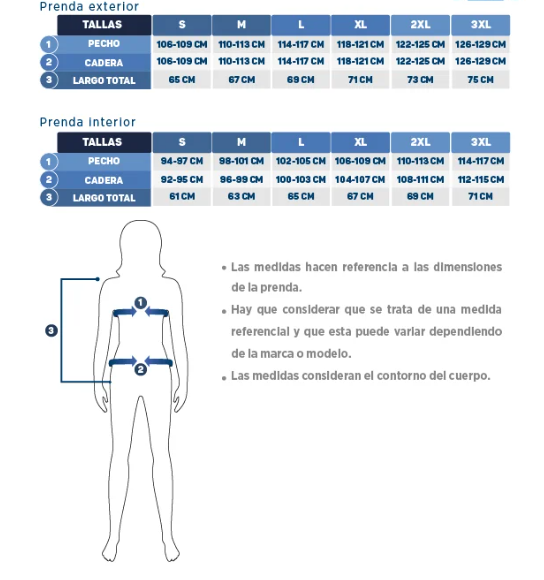 Prenda exterior

| | TALLAS | S | M | L | XL | 2XL | 3XL |
|---|---|---|---|---|---|---|---|
| 1 | PECHO | 106-109 CM | 110-113 CM | 114-117 CM | 118-121 CM | 122-125 CM | 126-129 CM |
| 2 | CADERA | 106-109 CM | 110-113 CM | 114-117 CM | 118-121 CM | 122-125 CM | 126-129 CM |
| 3 | LARGO TOTAL | 65 CM | 67 CM | 69 CM | 71 CM | 73 CM | 75 CM |

Prenda interior

| | TALLAS | S | M | L | XL | 2XL | 3XL |
|---|---|---|---|---|---|---|---|
| 1 | PECHO | 94-97 CM | 98-101 CM | 102-105 CM | 106-109 CM | 110-113 CM | 114-117 CM |
| 2 | CADERA | 92-95 CM | 96-99 CM | 100-103 CM | 104-107 CM | 108-111 CM | 112-115 CM |
| 3 | LARGO TOTAL | 61 CM | 63 CM | 65 CM | 67 CM | 69 CM | 71 CM |

3

1

2

• Las medidas hacen referencia a las dimensiones de la prenda.

• Hay que considerar que se trata de una medida referencial y que esta puede variar dependiendo de la marca o modelo.

• Las medidas consideran el contorno del cuerpo.